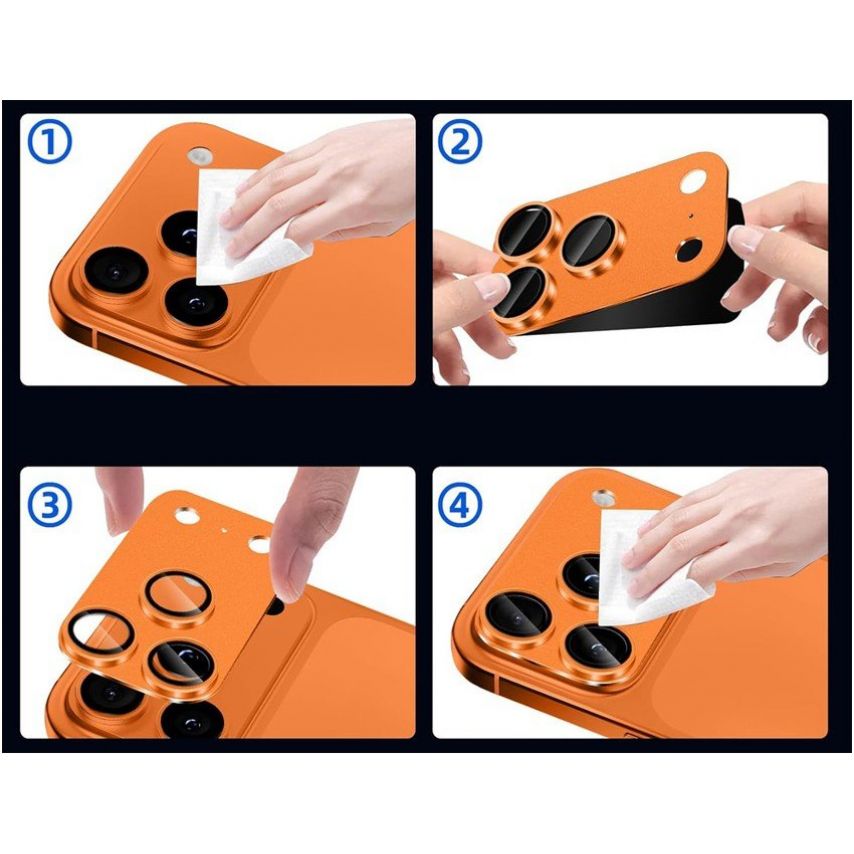 ①

②

③

④